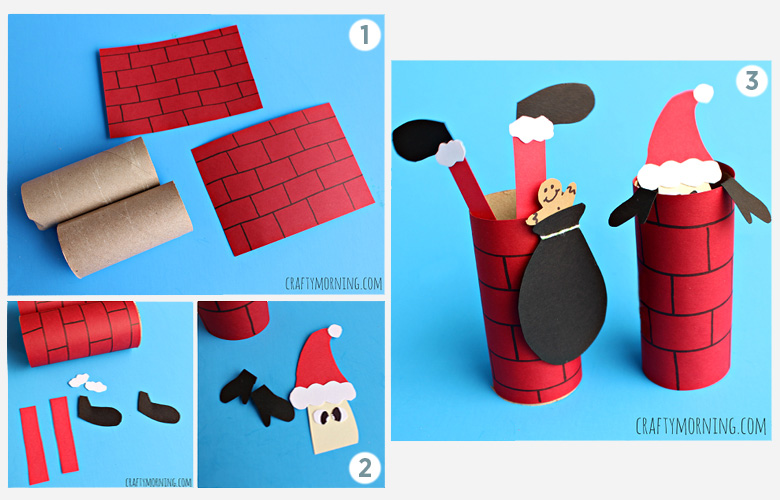 1

CRAFTYMORNING.COM

CRAFTYMORNING.COM

2

3

CRAFTYMORNING.COM