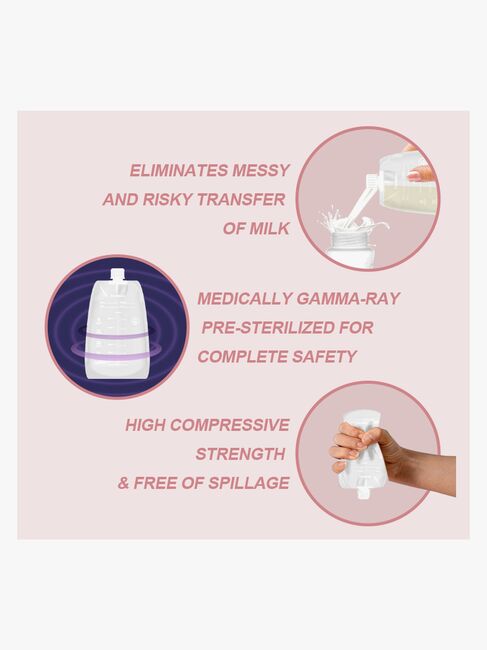 ELIMINATES MESSY AND RISKY TRANSFER OF MILK

MEDICALLY GAMMA-RAY PRE-STERILIZED FOR COMPLETE SAFETY

HIGH COMPRESSIVE STRENGTH & FREE OF SPILLAGE