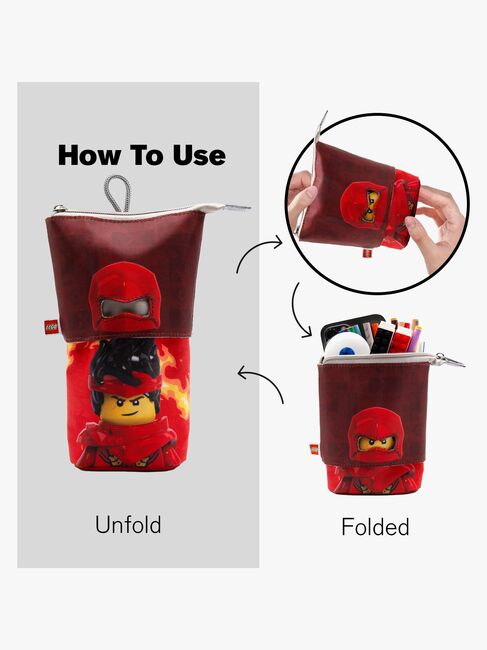 How To Use

LEGO

Unfold

Folded