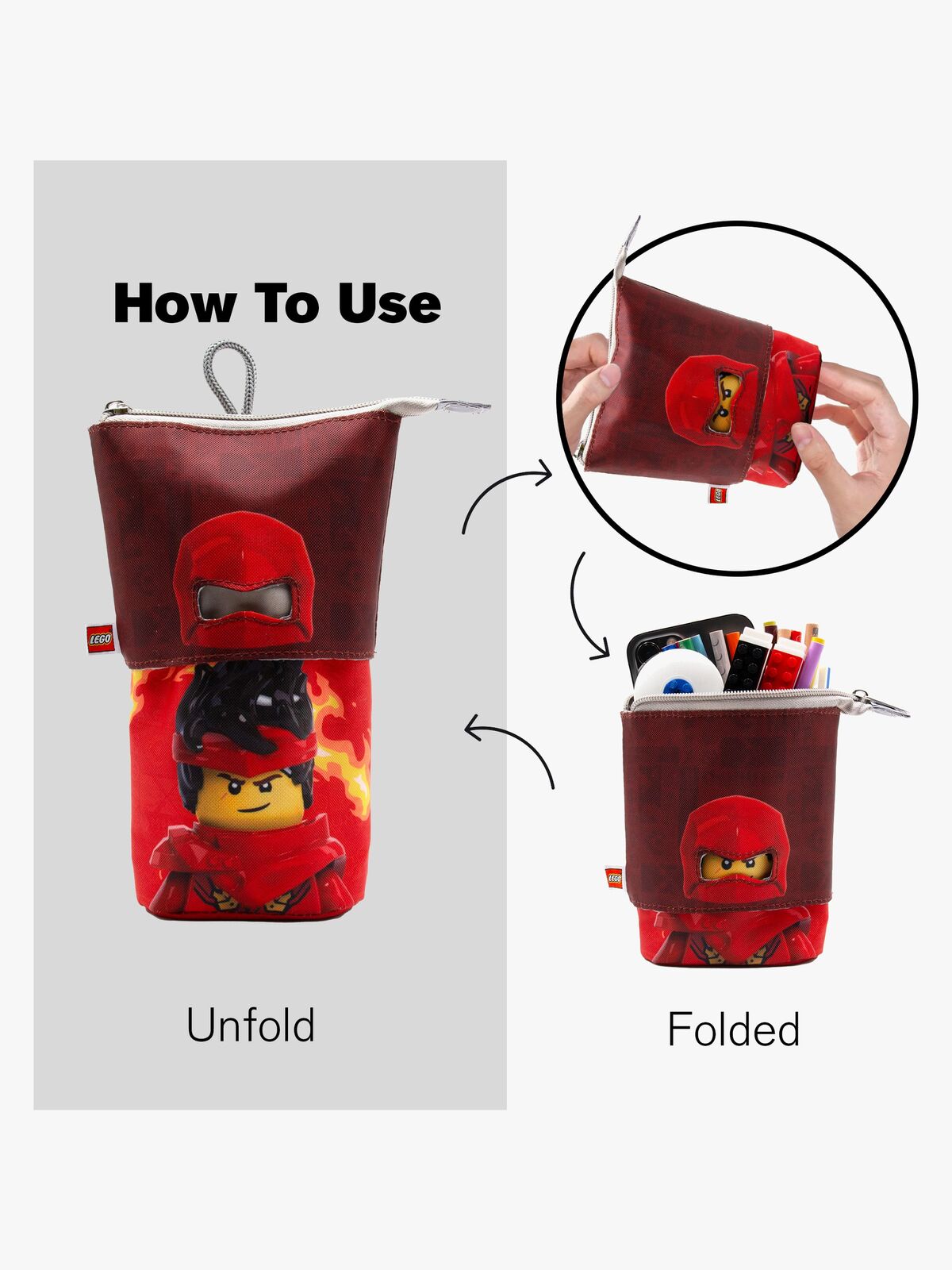 How To Use

LEGO

LEGO

LEGO

Unfold

Folded