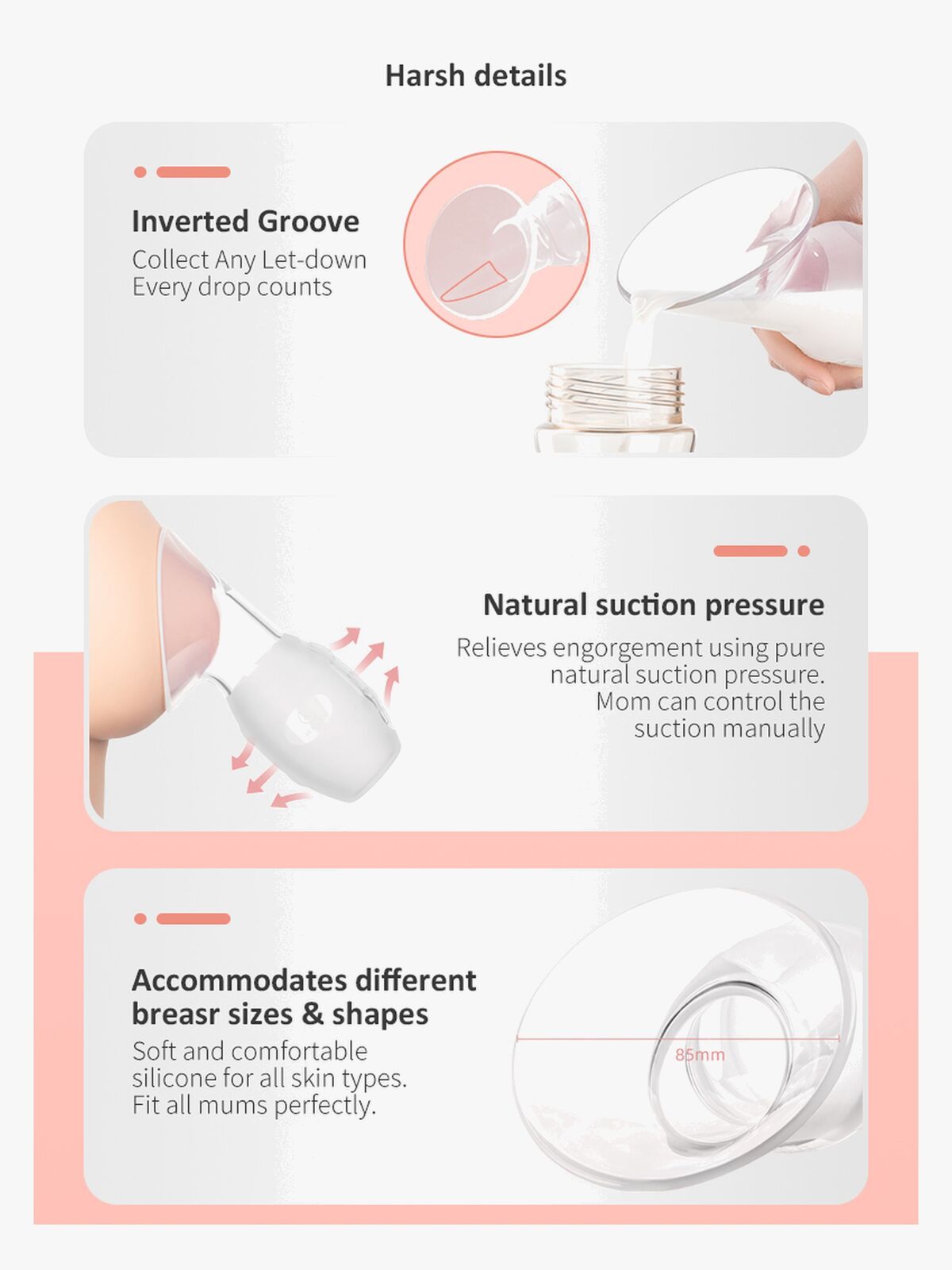 Harsh details

Inverted Groove
Collect Any Let-down
Every drop counts

Natural suction pressure
Relieves engorgement using pure natural suction pressure. Mom can control the suction manually

Accommodates different breasr sizes & shapes
Soft and comfortable silicone for all skin types. Fit all mums perfectly.

85mm