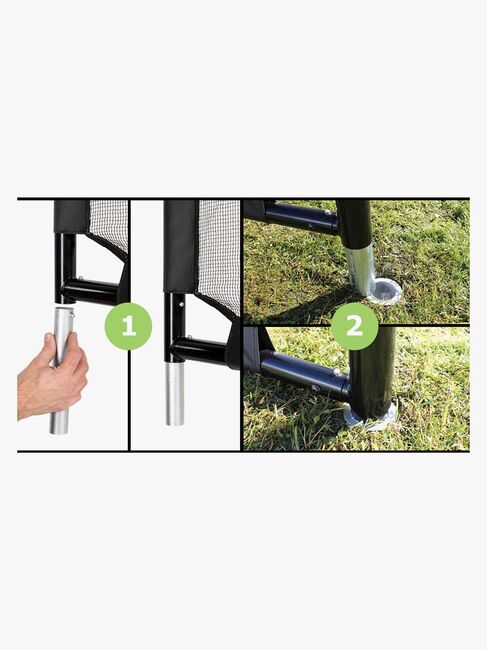 1

2