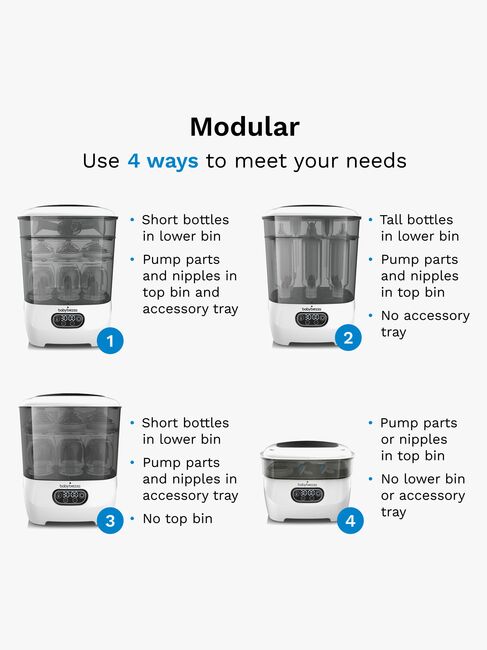 Modular

Use 4 ways to meet your needs

babybrezza

1

• Short bottles in lower bin
• Pump parts and nipples in top bin and accessory tray

babybrezza

2

• Tall bottles in lower bin
• Pump parts and nipples in top bin
• No accessory tray

babybrezza

3

• Short bottles in lower bin
• Pump parts and nipples in accessory tray
• No top bin

babybrezza

4

• Pump parts or nipples in top bin
• No lower bin or accessory tray